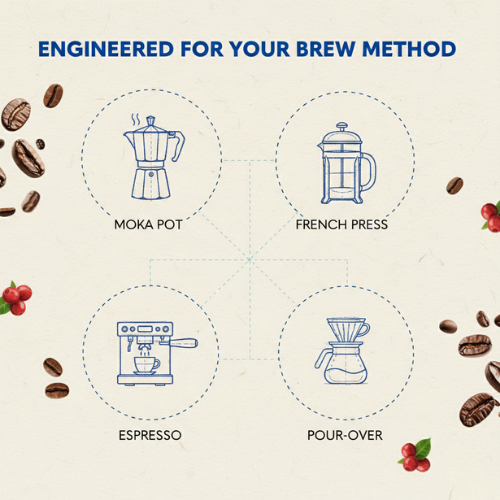 ENGINEERED FOR YOUR BREW METHOD

MOKA POT

FRENCH PRESS

ESPRESSO

POUR-OVER